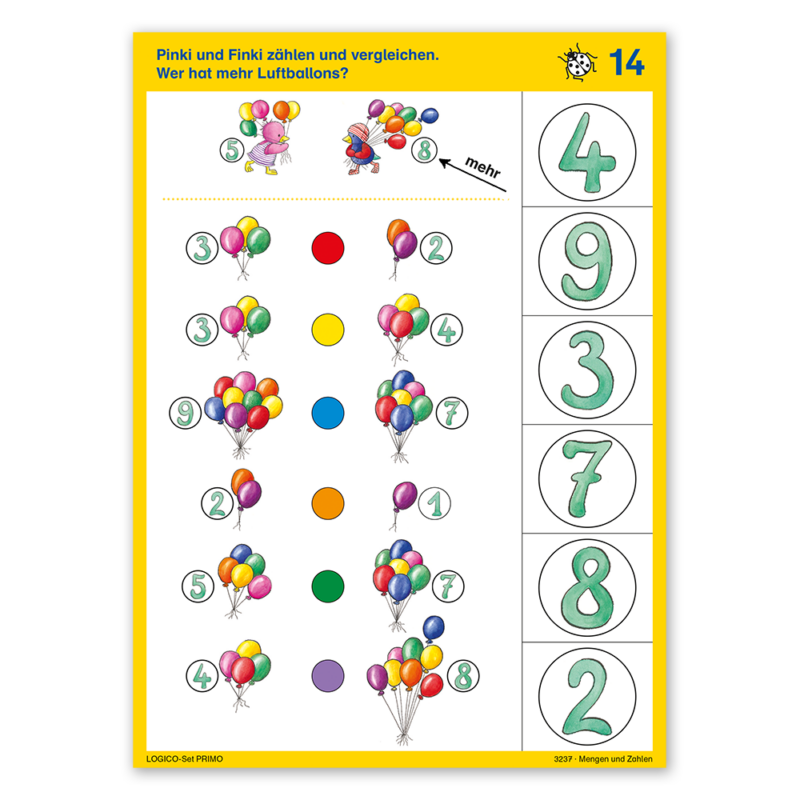 Pinki und Finki zählen und vergleichen.
Wer hat mehr Luftballons?

14

5 8 mehr

3 2
3 4
9 7
2 1
5 7
4 8

4
9
3
7
8
2

LOGICO-Set PRIMO
3237 · Mengen und Zahlen